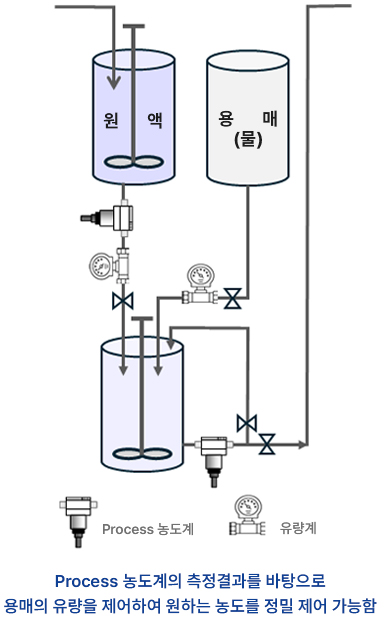 원 액

용 매
(물)

Process 농도계

유량계

Process 농도계의 측정결과를 바탕으로
용매의 유량을 제어하여 원하는 농도를 정밀 제어 가능함